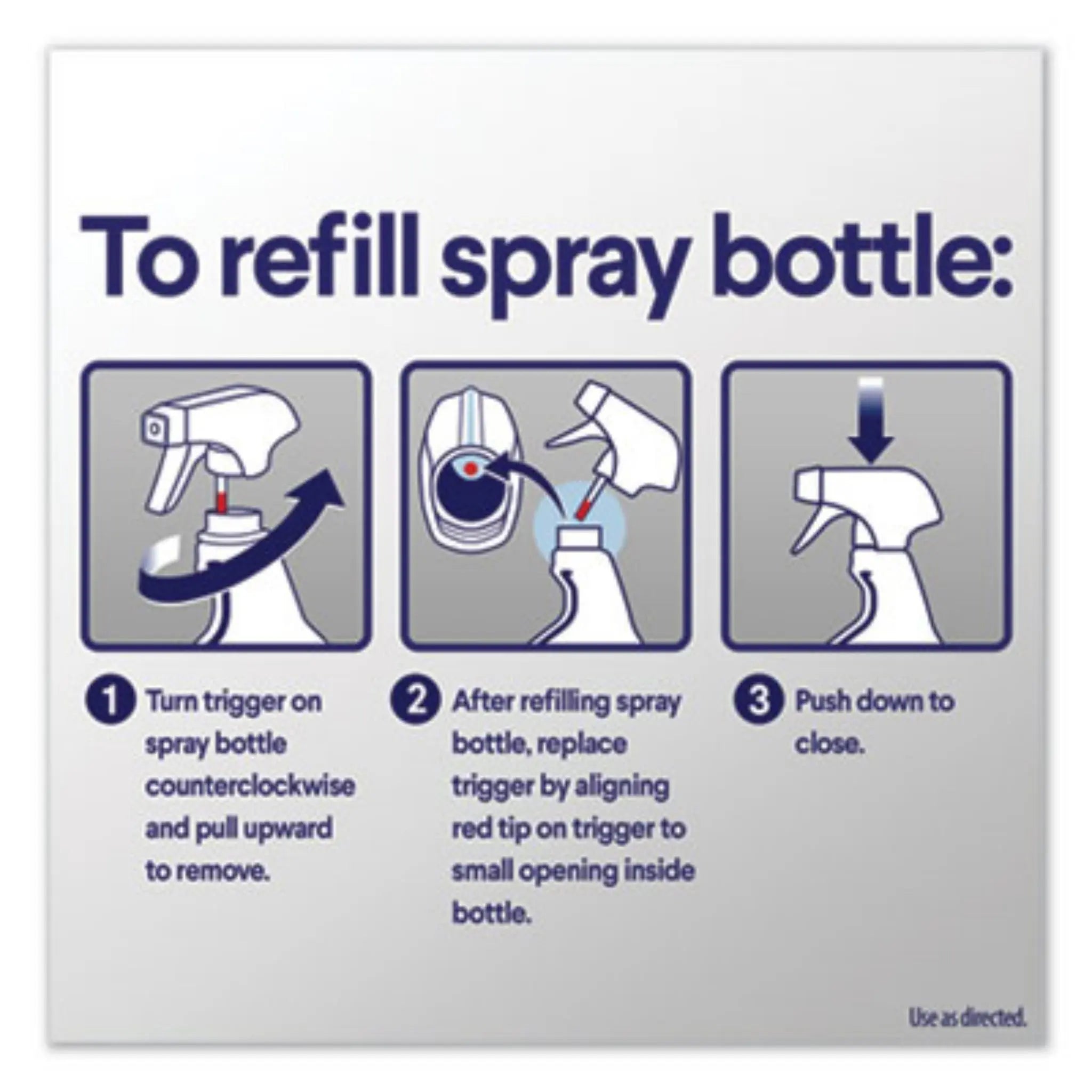 To refill spray bottle:

1 Turn trigger on spray bottle counterclockwise and pull upward to remove.

2 After refilling spray bottle, replace trigger by aligning red tip on trigger to small opening inside bottle.

3 Push down to close.

Use as directed.