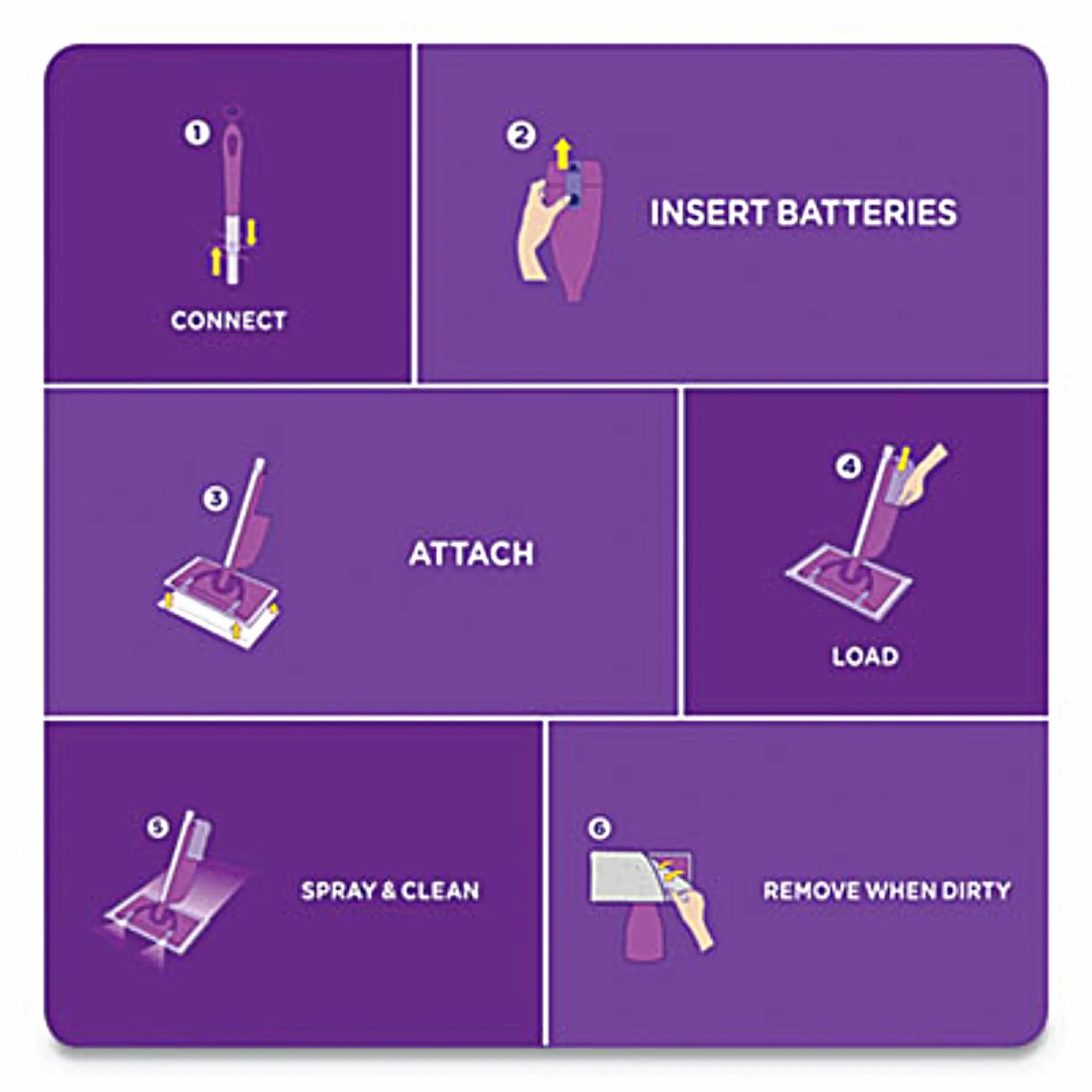 1
CONNECT

2
INSERT BATTERIES

3
ATTACH

4
LOAD

5
SPRAY & CLEAN

6
REMOVE WHEN DIRTY