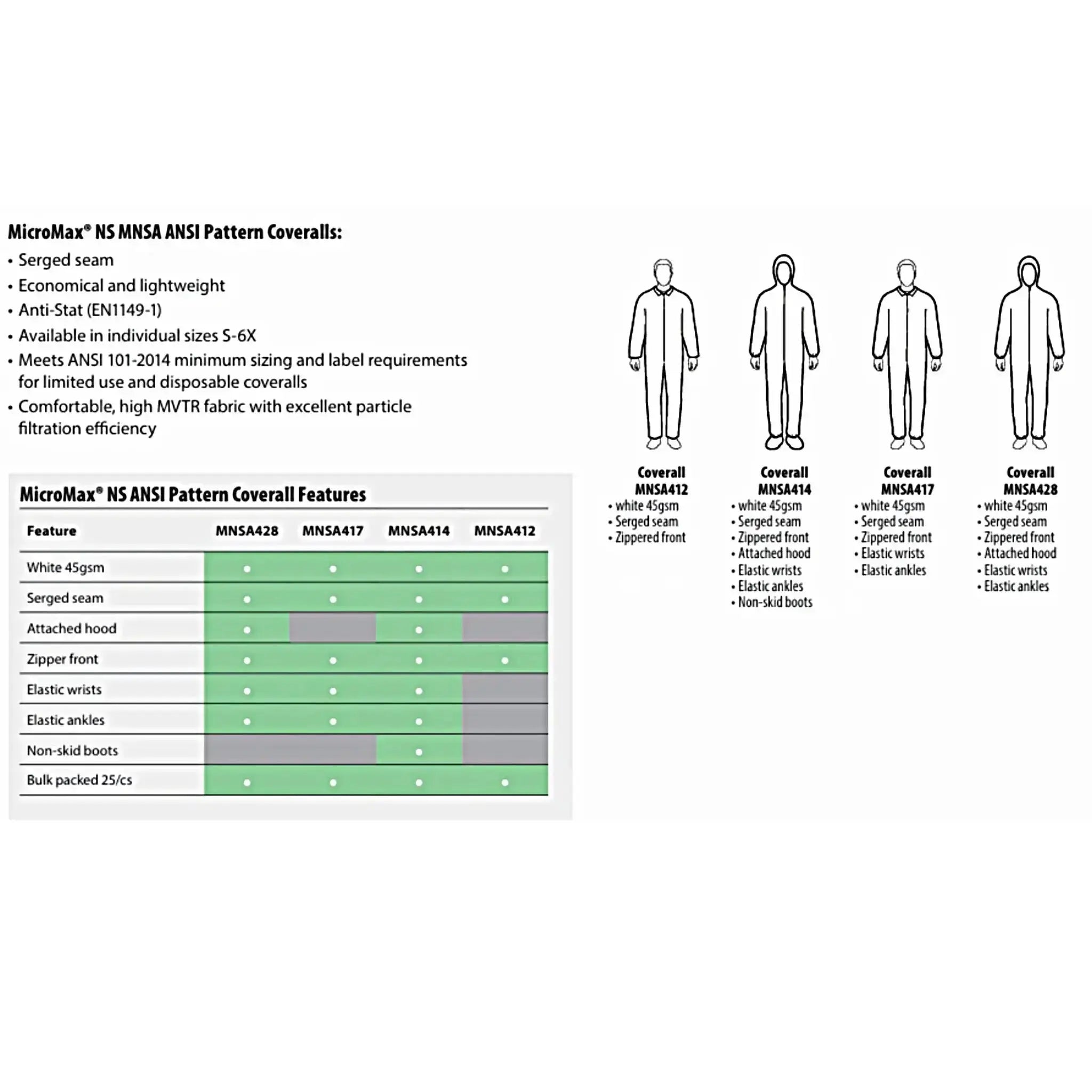 MicroMax® NS MNSA ANSI Pattern Coveralls:
• Serged seam
• Economical and lightweight
• Anti-Stat (EN1149-1)
• Available in individual sizes S-6X
• Meets ANSI 101-2014 minimum sizing and label requirements for limited use and disposable coveralls
• Comfortable, high MVTR fabric with excellent particle filtration efficiency

MicroMax® NS ANSI Pattern Coverall Features

| Feature | MNSA428 | MNSA417 | MNSA414 | MNSA412 |
|---|---|---|---|---|
| White 45gsm | • | • | • | • |
| Serged seam | • | • | • | • |
| Attached hood | • | | • | |
| Zipper front | • | • | • | • |
| Elastic wrists | • | • | • | |
| Elastic ankles | • | • | • | |
| Non-skid boots | | | • | |
| Bulk packed 25/cs | • | • | • | • |

Coverall MNSA412
• white 45gsm
• Serged seam
• Zippered front

Coverall MNSA414
• white 45gsm
• Serged seam
• Zippered front
• Attached hood
• Elastic wrists
• Elastic ankles
• Non-skid boots

Coverall MNSA417
• white 45gsm
• Serged seam
• Zippered front
• Elastic wrists
• Elastic ankles

Coverall MNSA428
• white 45gsm
• Serged seam
• Zippered front
• Attached hood
• Elastic wrists
• Elastic ankles