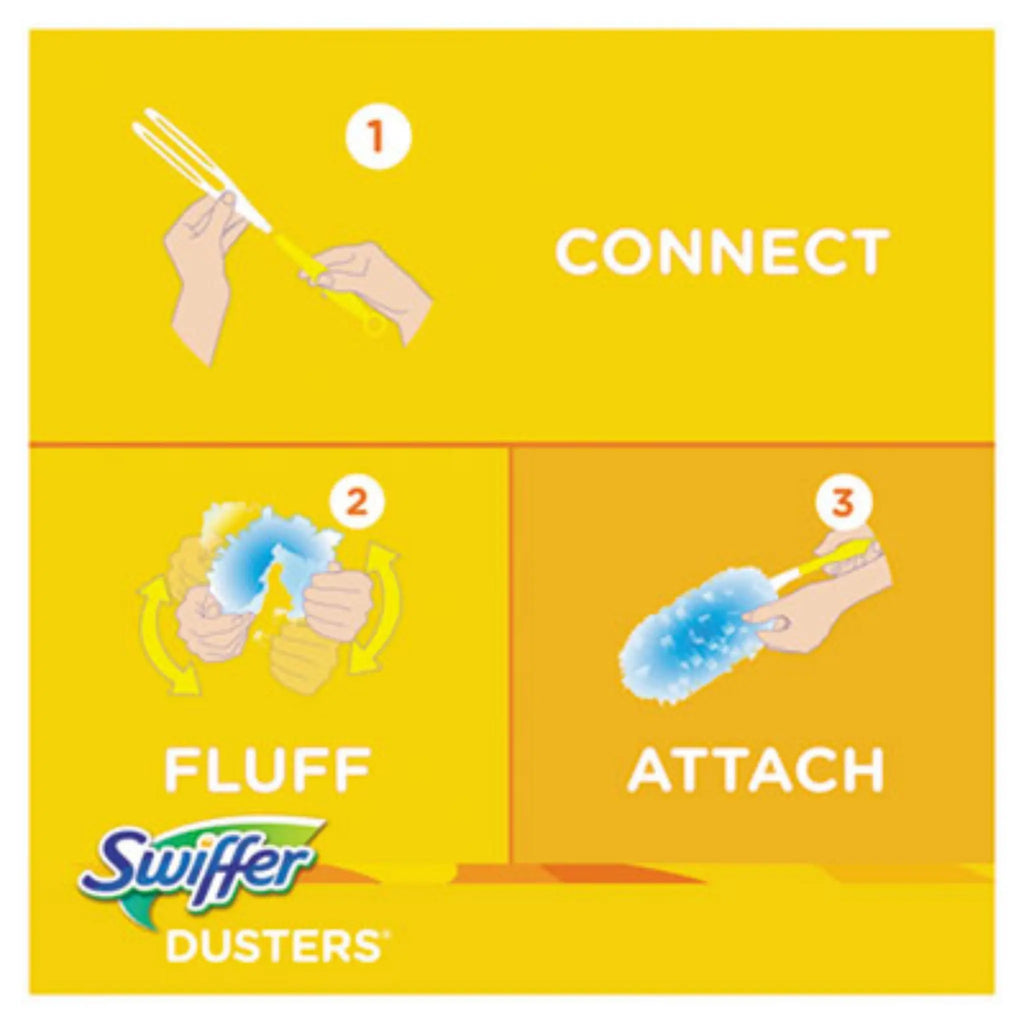 1

CONNECT

2

FLUFF

3

ATTACH

Swiffer
DUSTERS®